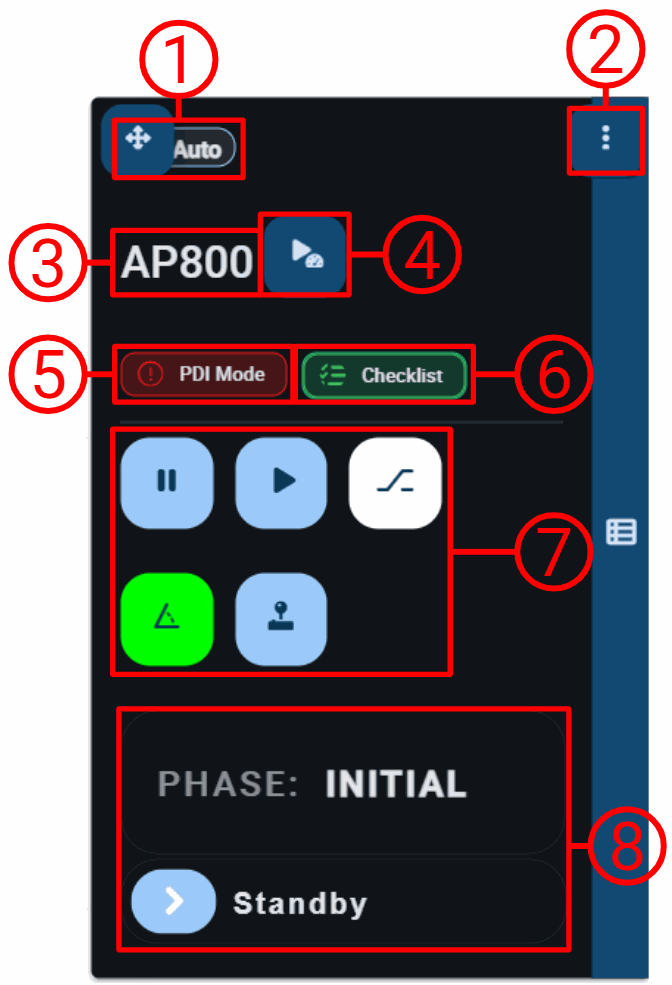 ①
②
Auto
③
AP800
④
⑤
PDI Mode
Checklist
⑥
⑦
PHASE: INITIAL
⑧
Standby