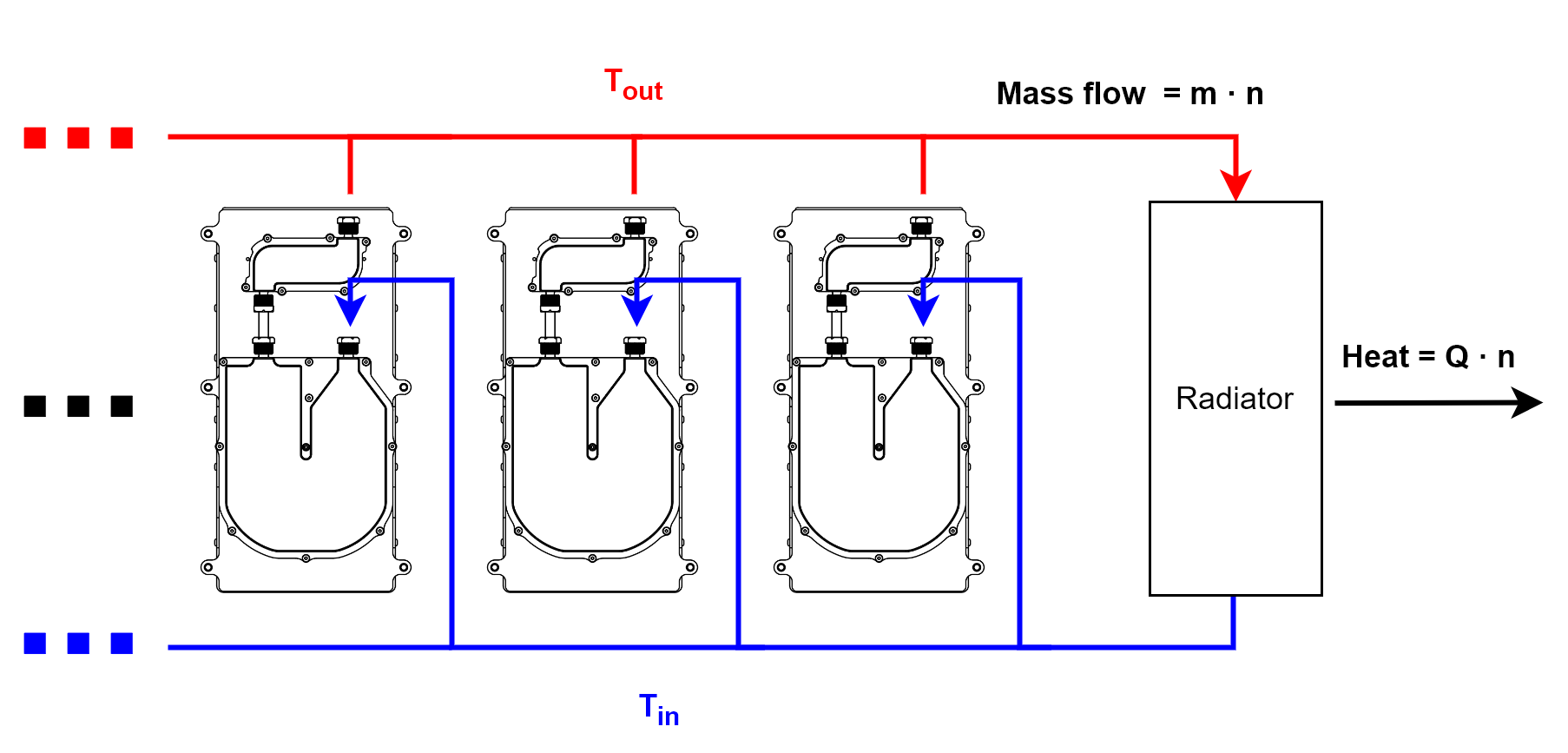 $T_{out}$

Mass flow = m · n

Radiator

Heat = Q · n

$T_{in}$