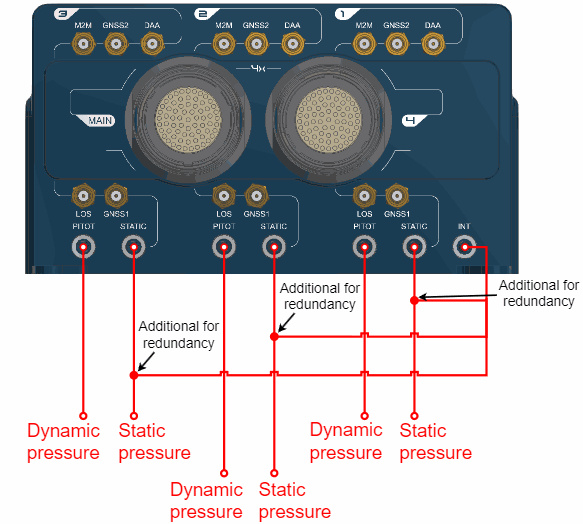 3 M2M GNSS2 DAA
2 M2M GNSS2 DAA
1 M2M GNSS2 DAA

4x

MAIN

4

LOS GNSS1
PITOT STATIC

LOS GNSS1
PITOT STATIC

LOS GNSS1
PITOT STATIC

INT

Additional for redundancy

Additional for redundancy

Additional for redundancy

Dynamic pressure

Static pressure

Dynamic pressure

Static pressure

Dynamic pressure

Static pressure