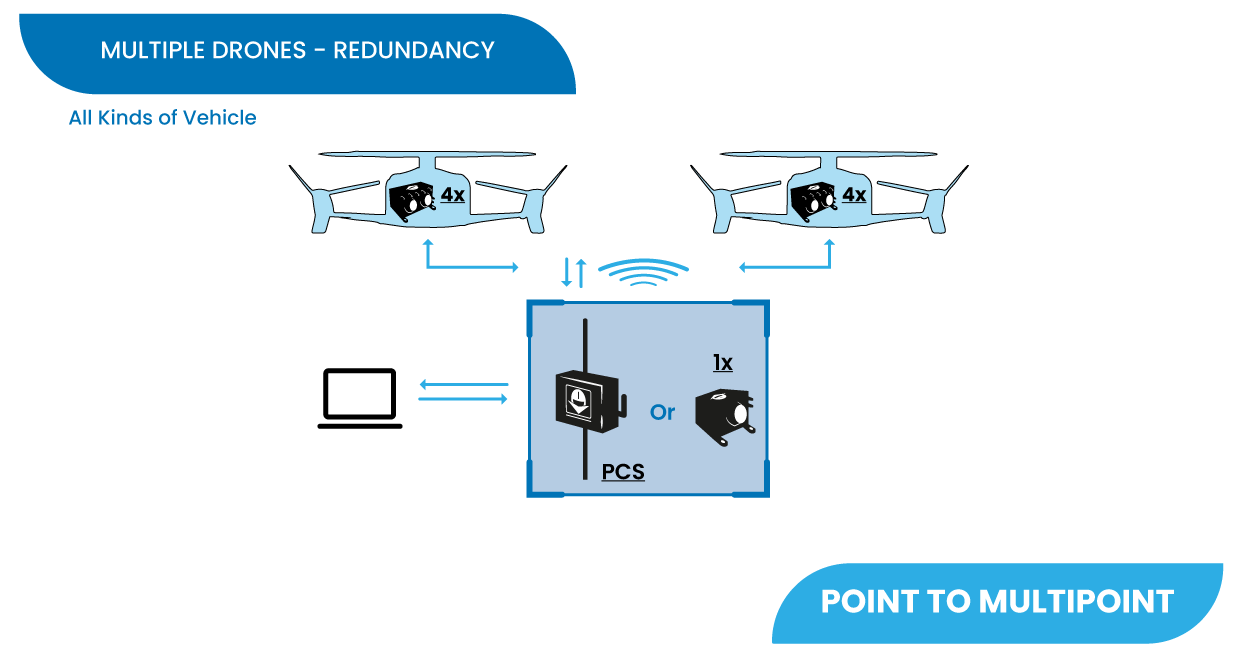 MULTIPLE DRONES - REDUNDANCY

All Kinds of Vehicle

4x

4x

1x

Or

PCS

POINT TO MULTIPOINT