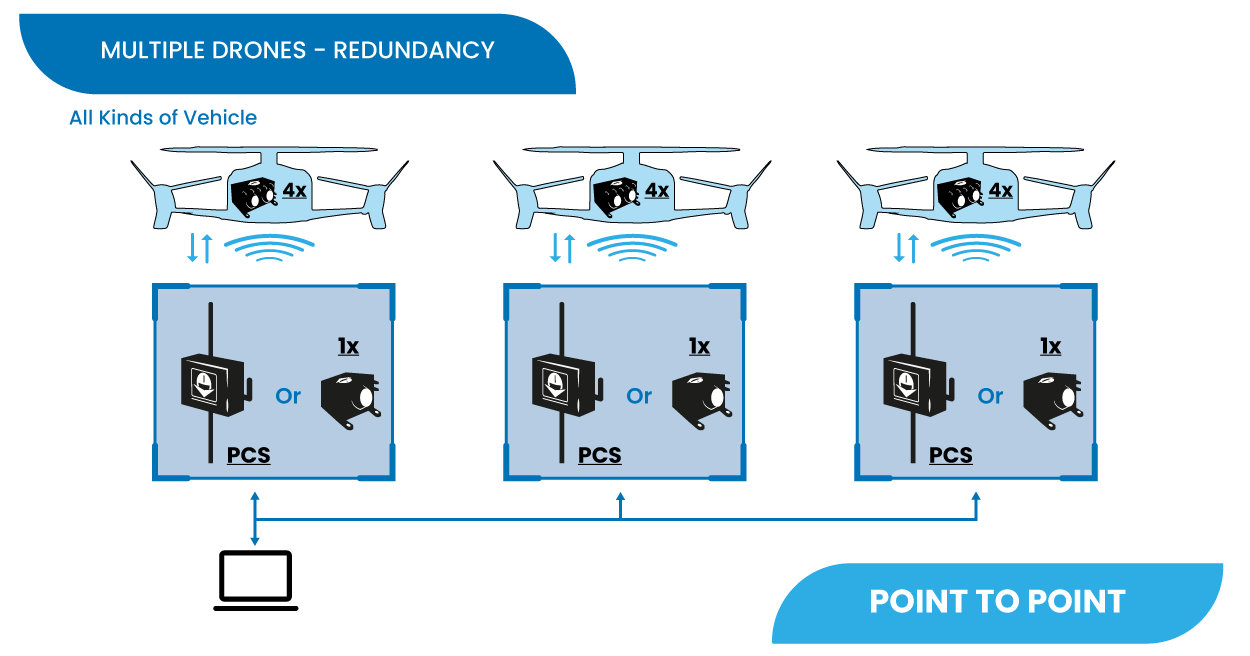 MULTIPLE DRONES - REDUNDANCY

All Kinds of Vehicle

4x

4x

4x

1x

Or

PCS

1x

Or

PCS

1x

Or

PCS

POINT TO POINT