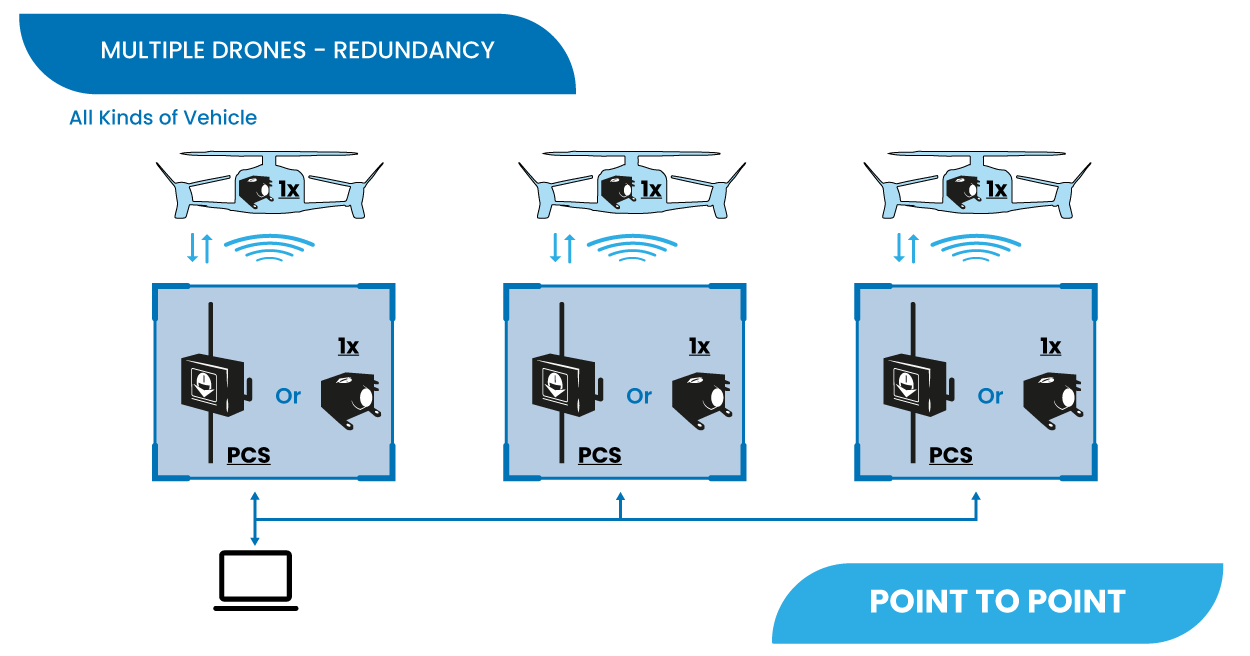 MULTIPLE DRONES - REDUNDANCY

All Kinds of Vehicle

1x

1x

1x

1x

Or

PCS

1x

Or

PCS

1x

Or

PCS

POINT TO POINT