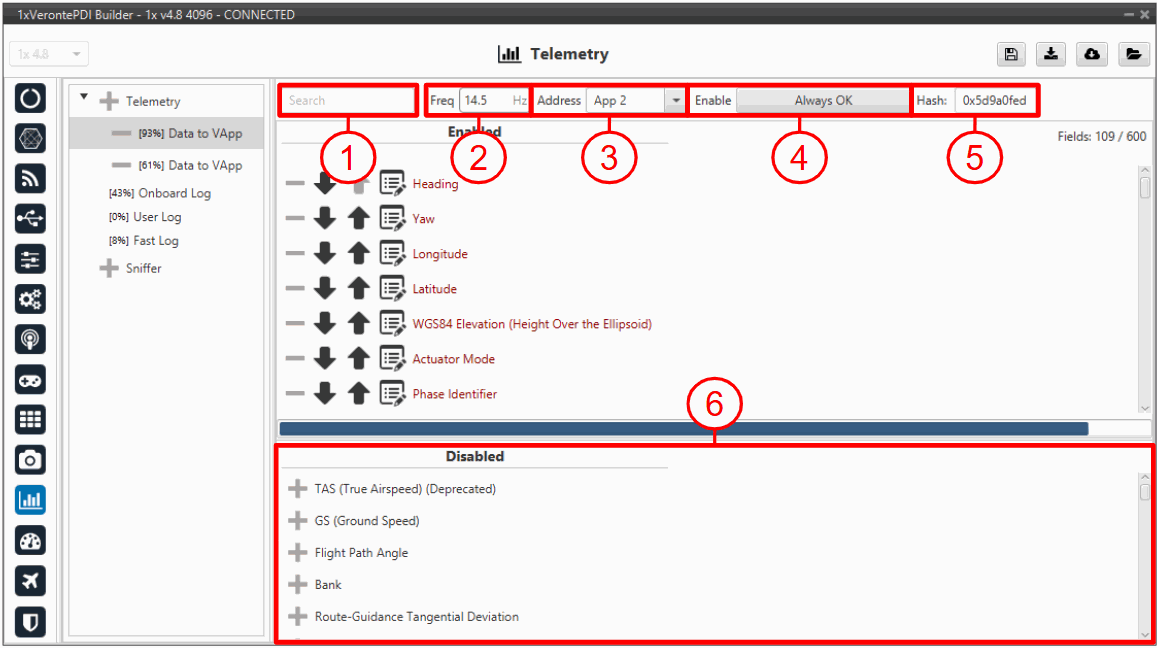 1xVerontePDI Builder - 1x v4.8 4096 - CONNECTED

1x 4.8

Telemetry

Telemetry
[93%] Data to VApp
[61%] Data to VApp
[43%] Onboard Log
[0%] User Log
[8%] Fast Log
Sniffer

Search
Freq 14.5 Hz
Address App 2
Enable Always OK
Hash: 0x5d9a0fed

1 2 3 4 5

Enabled
Fields: 109 / 600

Heading
Yaw
Longitude
Latitude
WGS84 Elevation (Height Over the Ellipsoid)
Actuator Mode
Phase Identifier

6

Disabled
TAS (True Airspeed) (Deprecated)
GS (Ground Speed)
Flight Path Angle
Bank
Route-Guidance Tangential Deviation